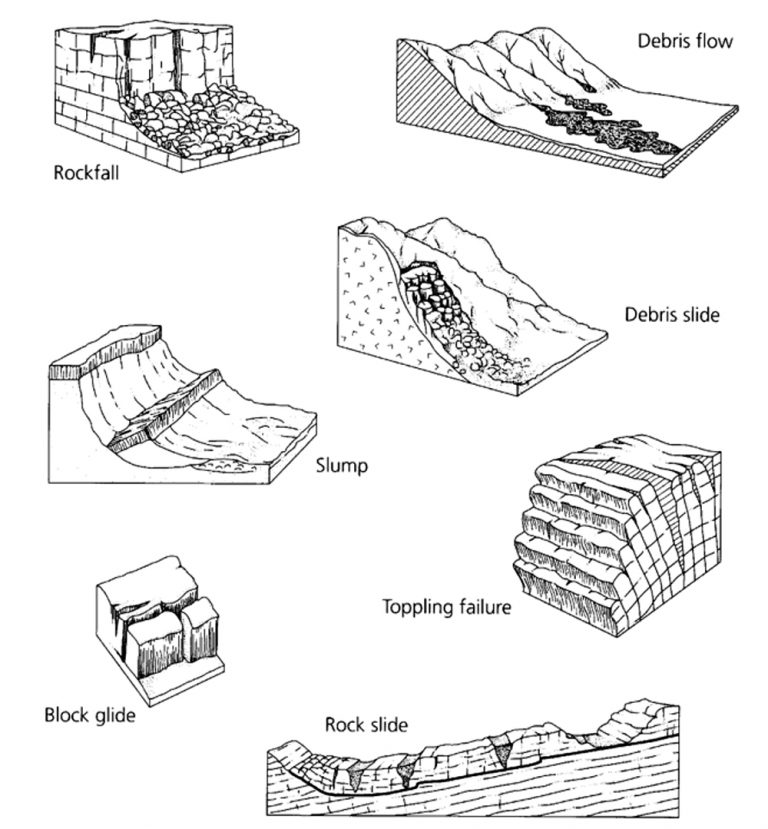 Debris flow

Rockfall

Debris slide

Slump

Toppling failure

Block glide

Rock slide