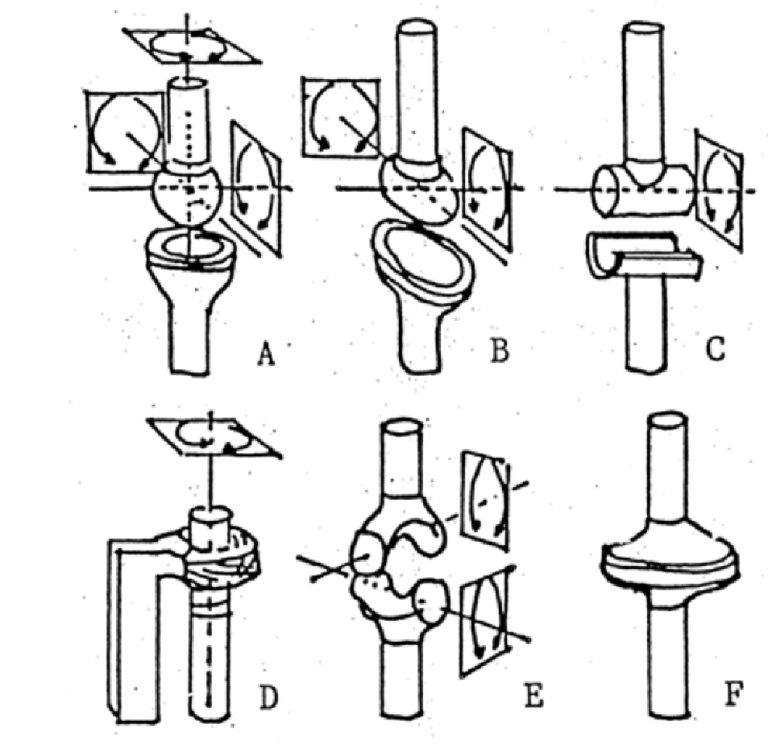 A

B

C

D

E

F