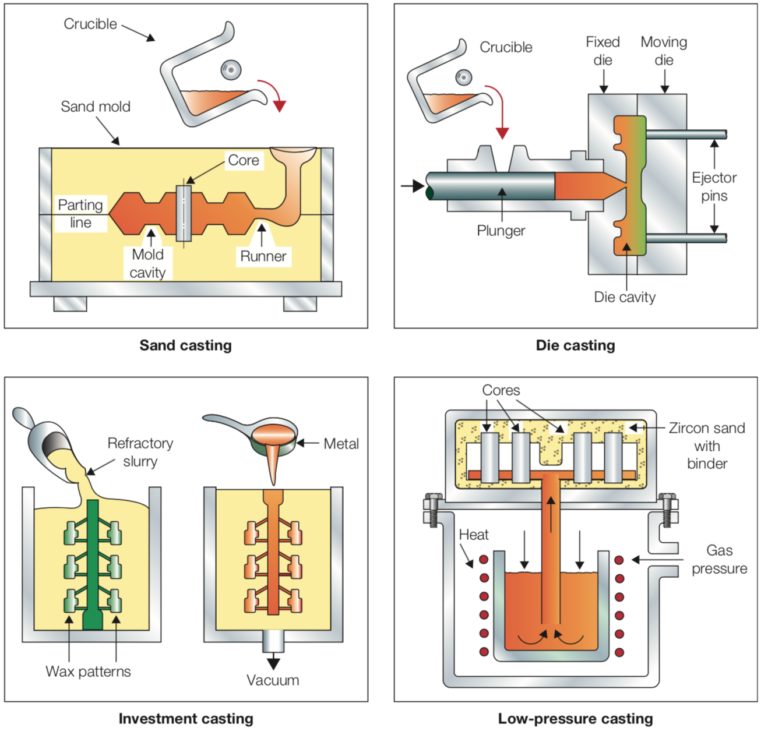 Crucible

Sand mold

Core

Parting line

Mold cavity

Runner

Sand casting

Crucible

Fixed die

Moving die

Ejector pins

Plunger

Die cavity

Die casting

Refractory slurry

Metal

Wax patterns

Vacuum

Investment casting

Cores

Zircon sand with binder

Heat

Gas pressure

Low-pressure casting