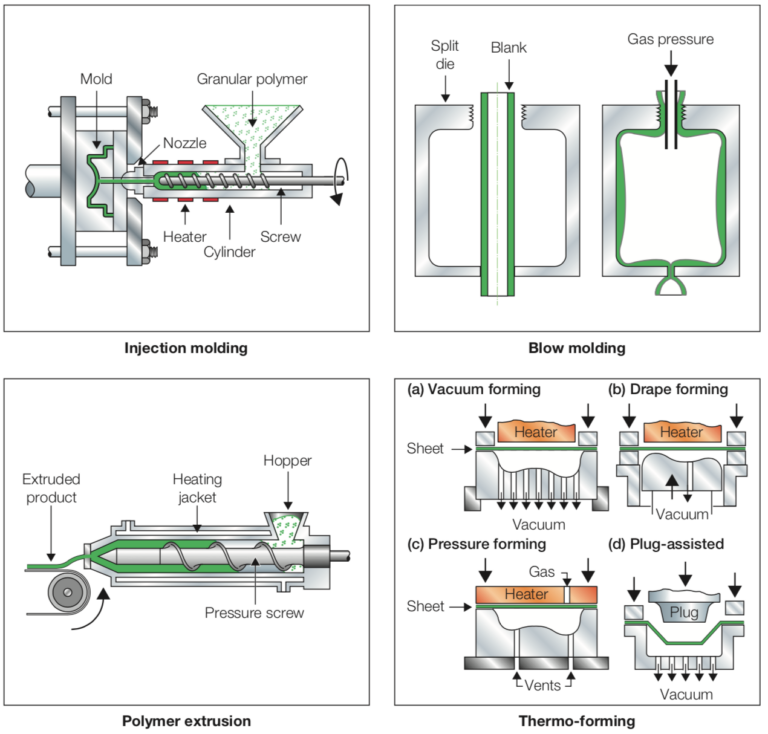 Mold
Granular polymer
Nozzle
Heater
Cylinder
Screw

Injection molding

Split die
Blank
Gas pressure

Blow molding

Extruded product
Heating jacket
Hopper
Pressure screw

Polymer extrusion

(a) Vacuum forming
Heater
Sheet
Vacuum

(b) Drape forming
Heater
Vacuum

(c) Pressure forming
Gas
Heater
Sheet
Vents

(d) Plug-assisted
Plug
Vacuum

Thermo-forming