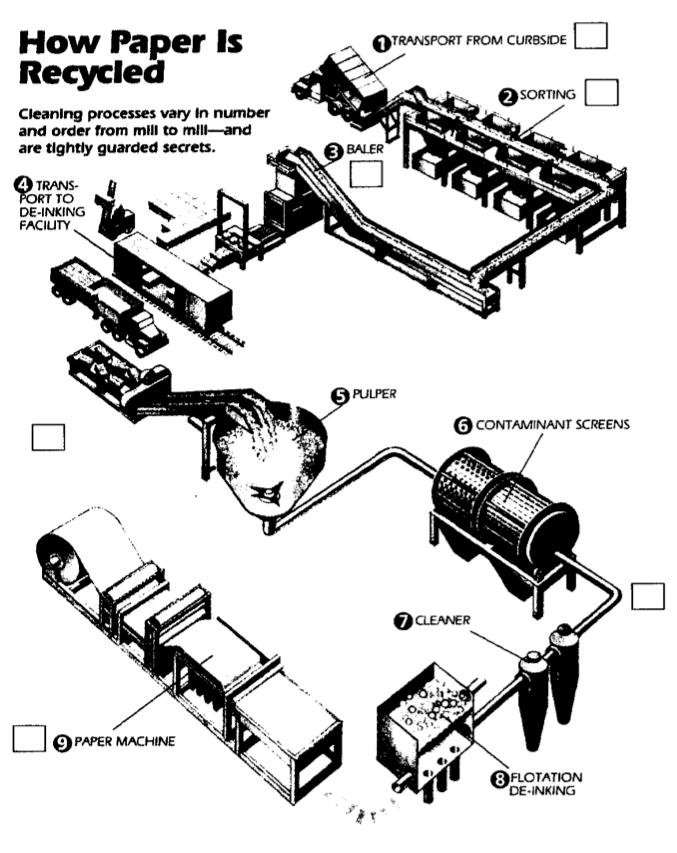 How Paper Is Recycled

Cleaning processes vary in number and order from mill to mill—and are tightly guarded secrets.

1 TRANSPORT FROM CURBSIDE

2 SORTING

3 BALER

4 TRANSPORT TO DE-INKING FACILITY

5 PULPER

6 CONTAMINANT SCREENS

7 CLEANER

8 FLOTATION DE-INKING

9 PAPER MACHINE