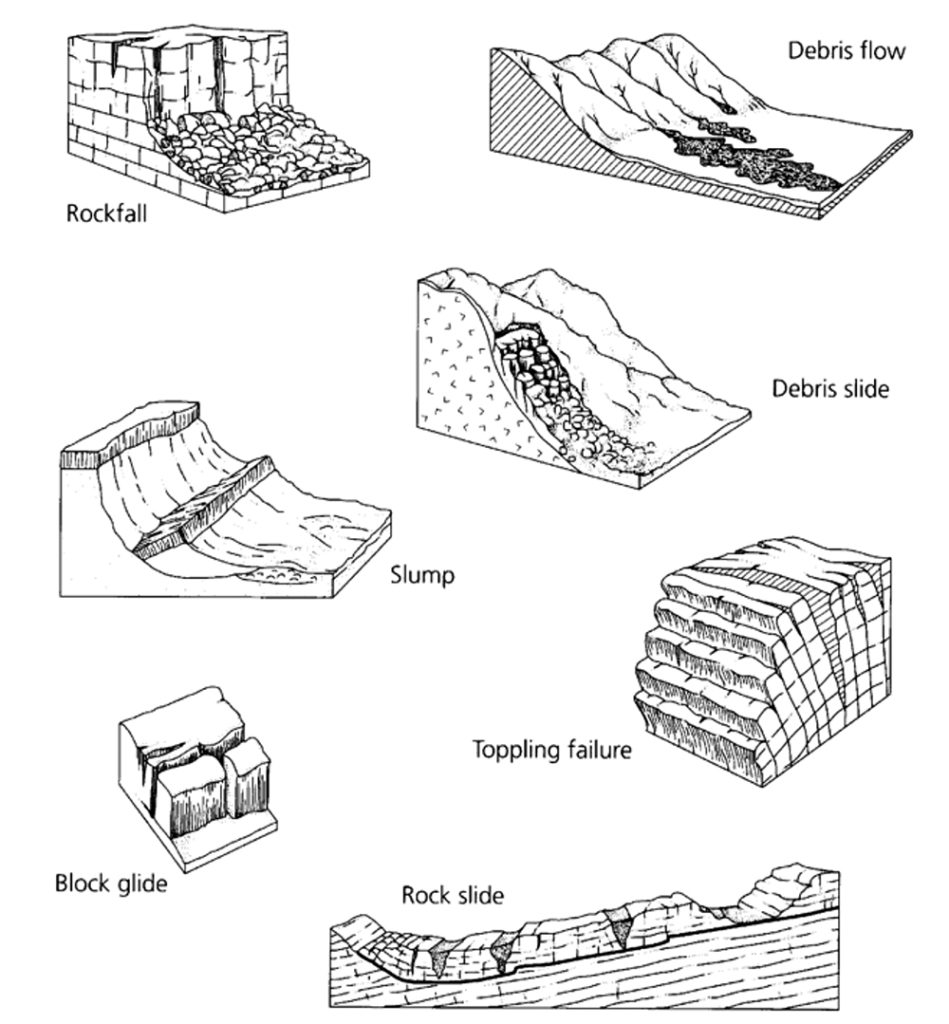 Debris flow

Rockfall

Debris slide

Slump

Toppling failure

Block glide

Rock slide