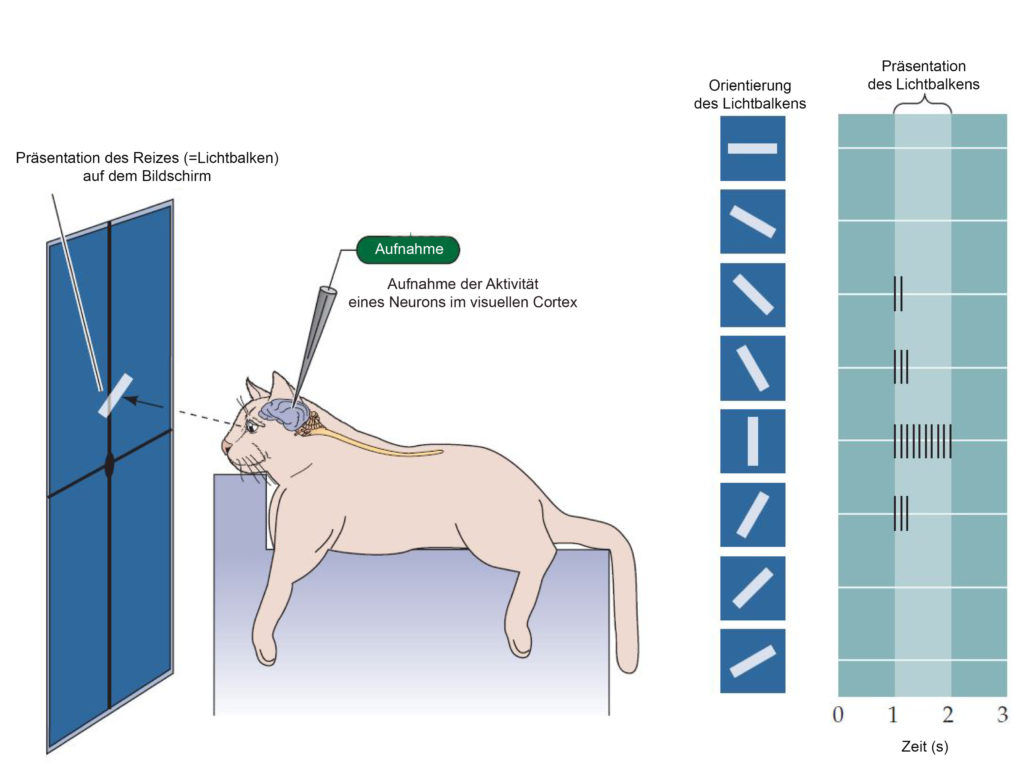 Präsentation des Reizes (=Lichtbalken) auf dem Bildschirm

Aufnahme

Aufnahme der Aktivität eines Neurons im visuellen Cortex

Orientierung des Lichtbalkens

Präsentation des Lichtbalkens

0 1 2 3

Zeit (s)